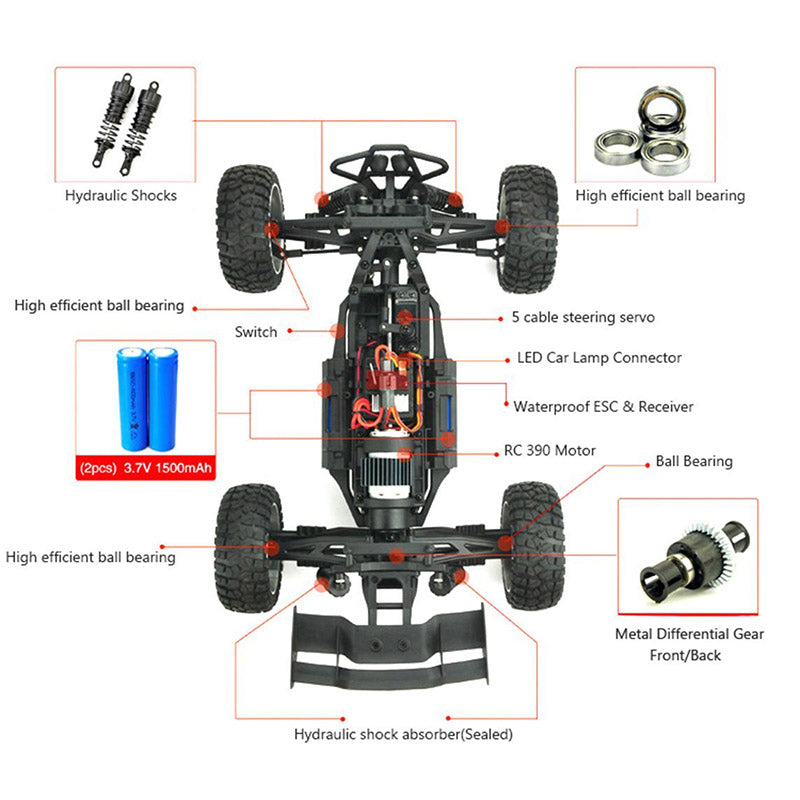 Hydraulic Shocks

High efficient ball bearing

High efficient ball bearing

Switch

5 cable steering servo

LED Car Lamp Connector

Waterproof ESC & Receiver

(2pcs) 3.7V 1500mAh

RC 390 Motor

Ball Bearing

High efficient ball bearing

Metal Differential Gear Front/Back

Hydraulic shock absorber(Sealed)