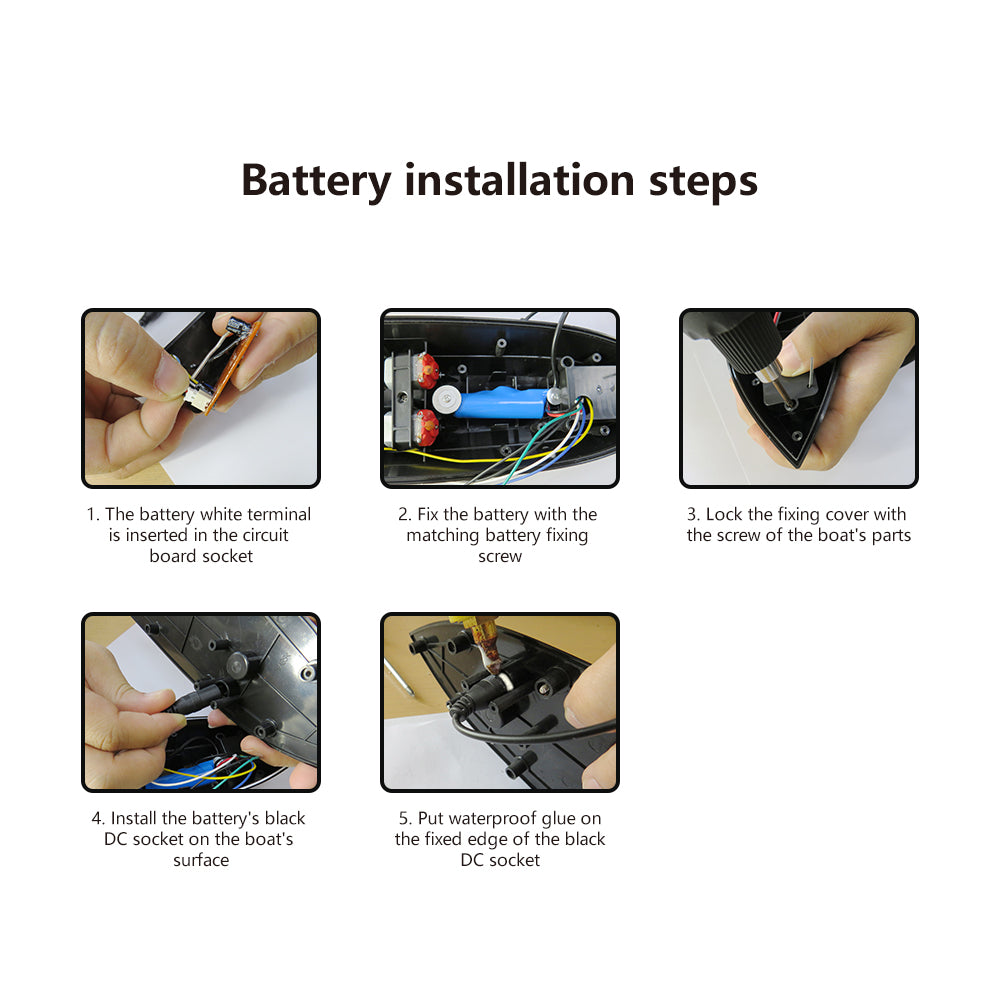 Battery installation steps

1. The battery white terminal is inserted in the circuit board socket

2. Fix the battery with the matching battery fixing screw

3. Lock the fixing cover with the screw of the boat's parts

4. Install the battery's black DC socket on the boat's surface

5. Put waterproof glue on the fixed edge of the black DC socket