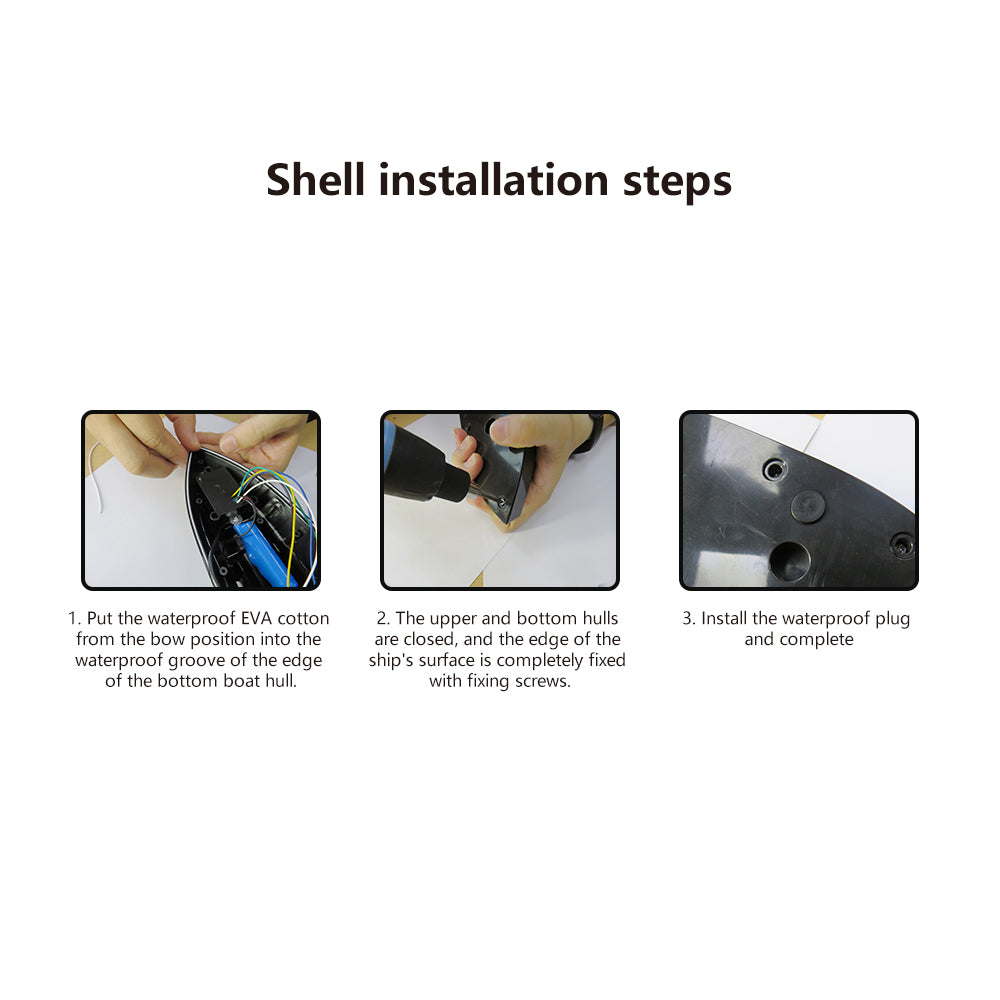 Shell installation steps

1. Put the waterproof EVA cotton from the bow position into the waterproof groove of the edge of the bottom boat hull.

2. The upper and bottom hulls are closed, and the edge of the ship's surface is completely fixed with fixing screws.

3. Install the waterproof plug and complete