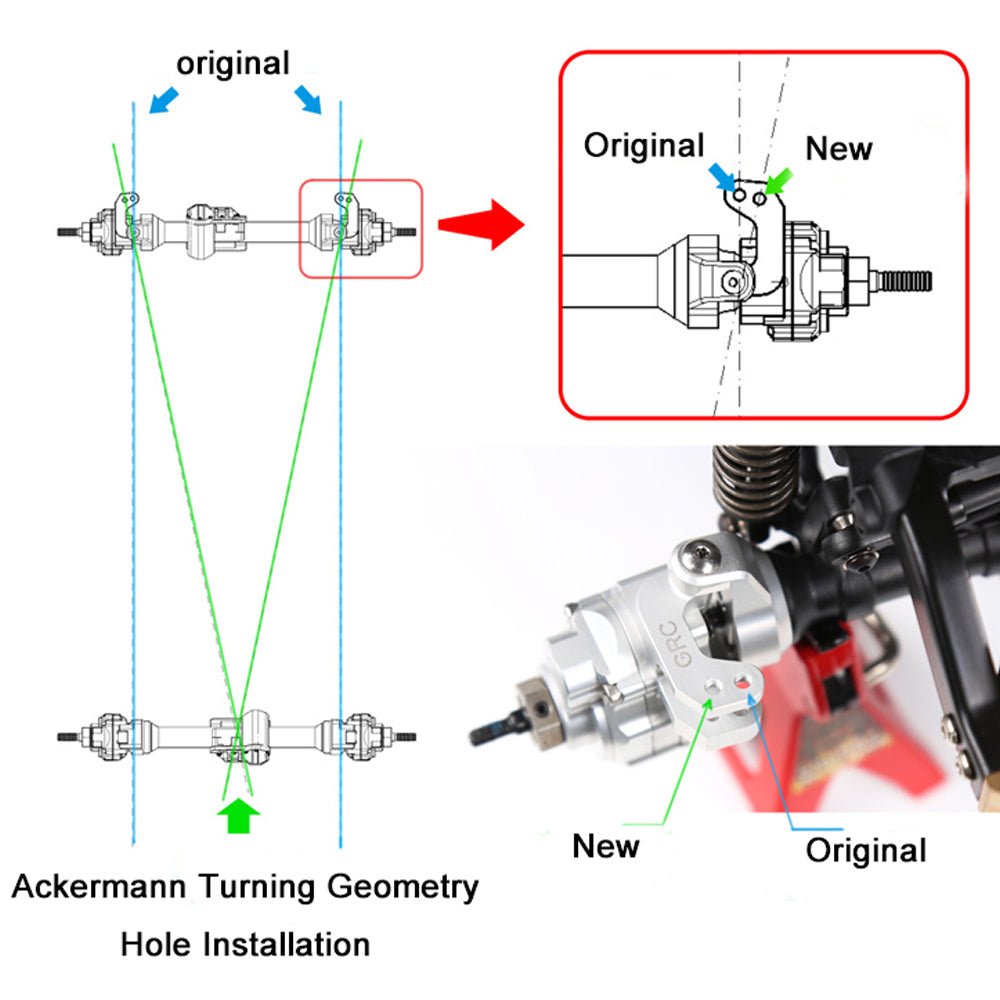 original

Original

New

GRC

New

Original

Ackermann Turning Geometry

Hole Installation