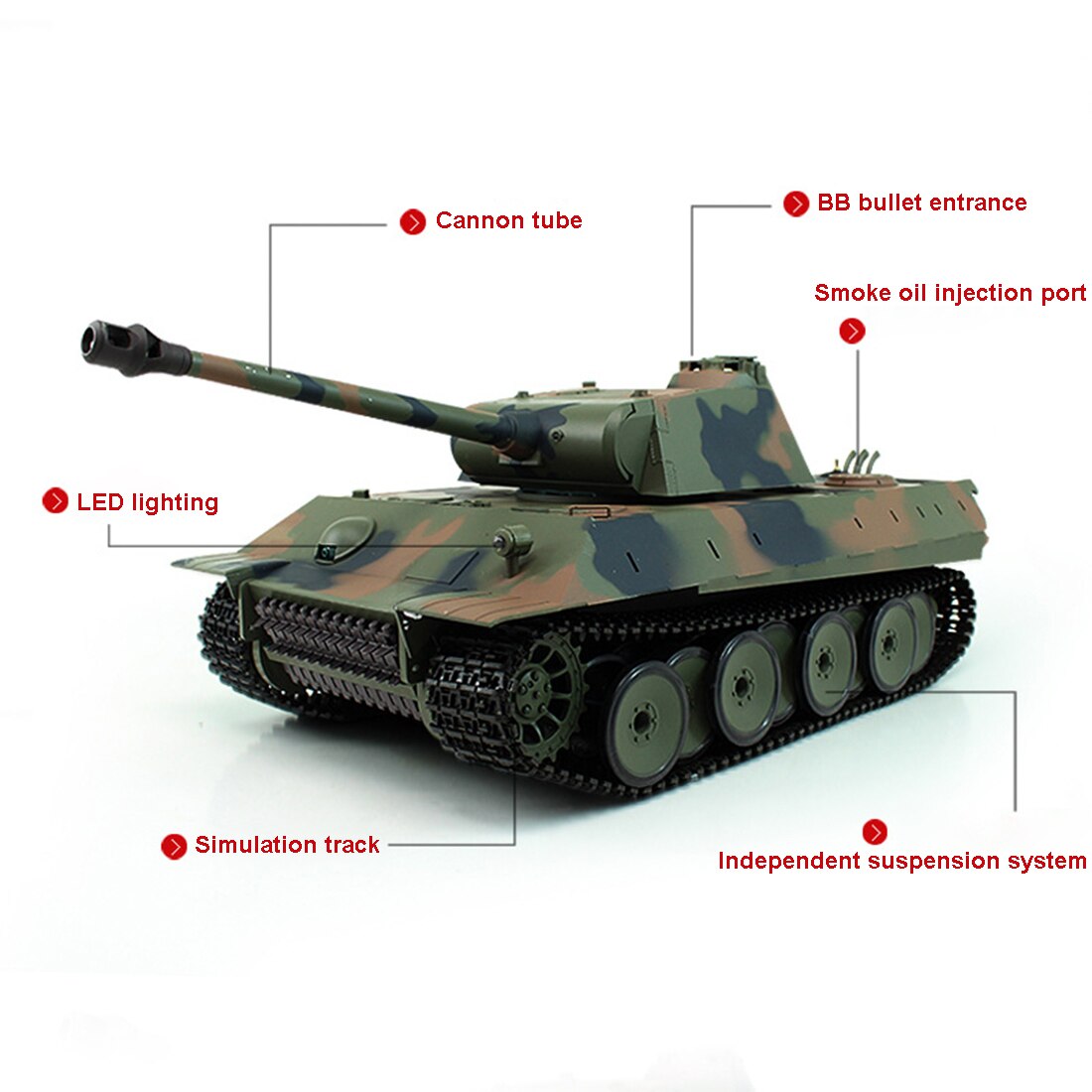 Cannon tube

BB bullet entrance

Smoke oil injection port

LED lighting

Simulation track

Independent suspension system