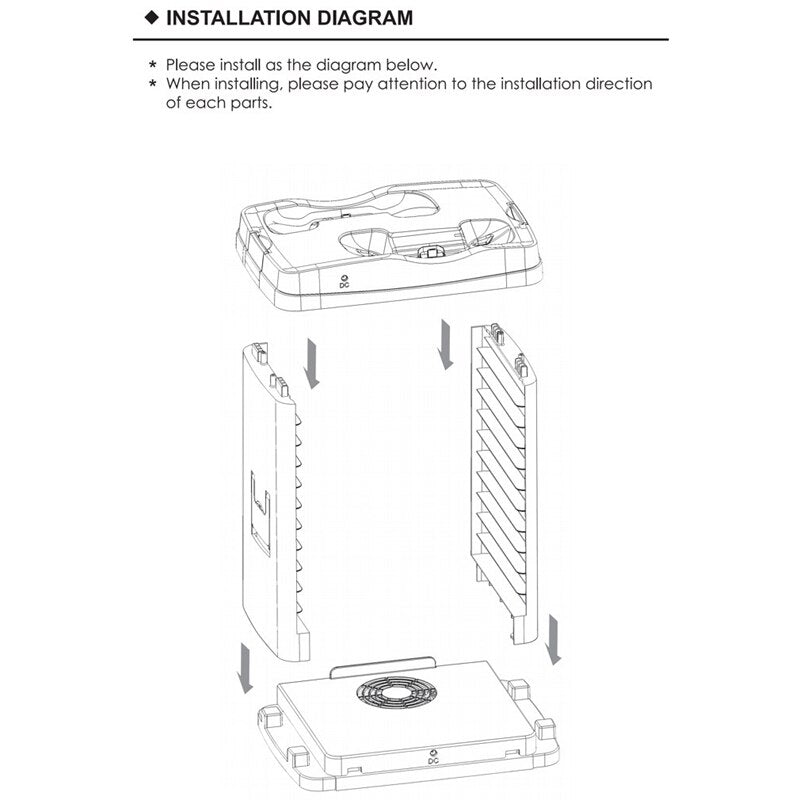 ◆ INSTALLATION DIAGRAM

* Please install as the diagram below.
* When installing, please pay attention to the installation direction of each parts.

DC

DC