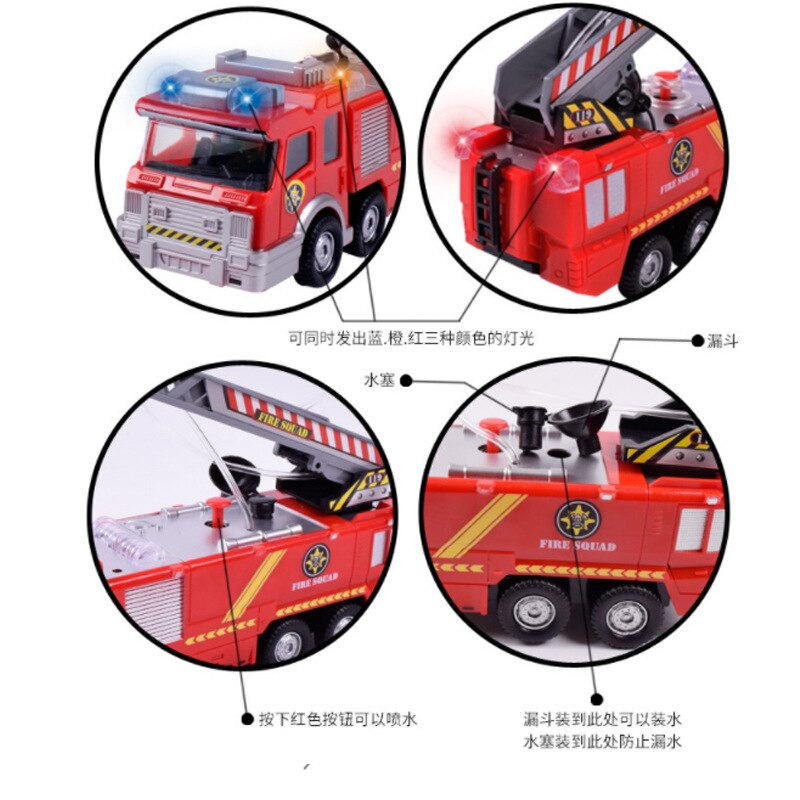 119
FIRE SQUAD

可同时发出蓝.橙.红三种颜色的灯光

漏斗

水塞

FIRE SQUAD
119
FIRE SQUAD

FIRE SQUAD

按下红色按钮可以喷水

漏斗装到此处可以装水
水塞装到此处防止漏水