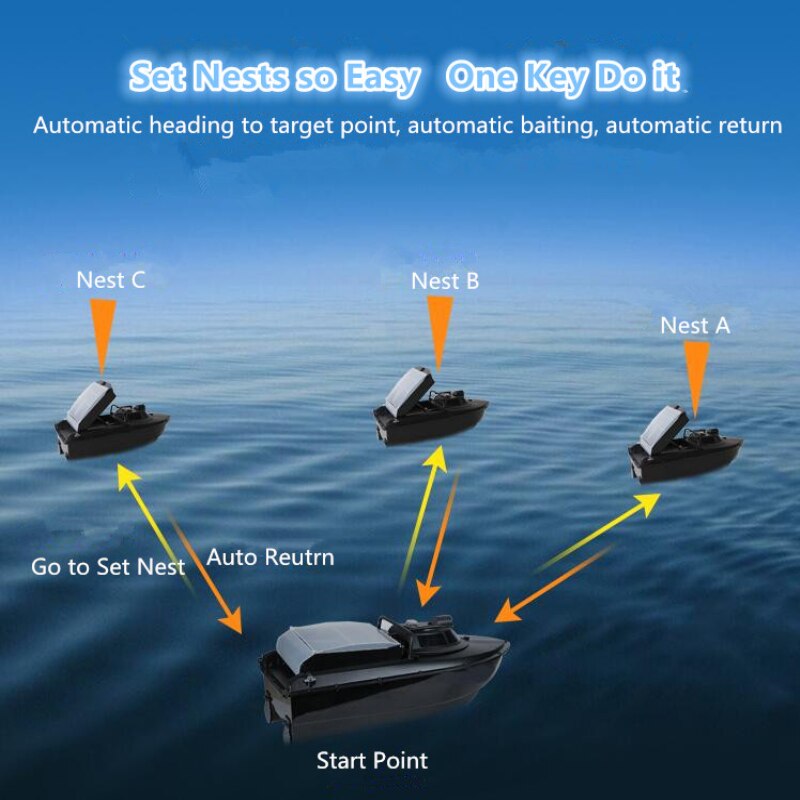 Set Nests so Easy One Key Do it

Automatic heading to target point, automatic baiting, automatic return

Nest C

Nest B

Nest A

Go to Set Nest

Auto Reutrn

Start Point