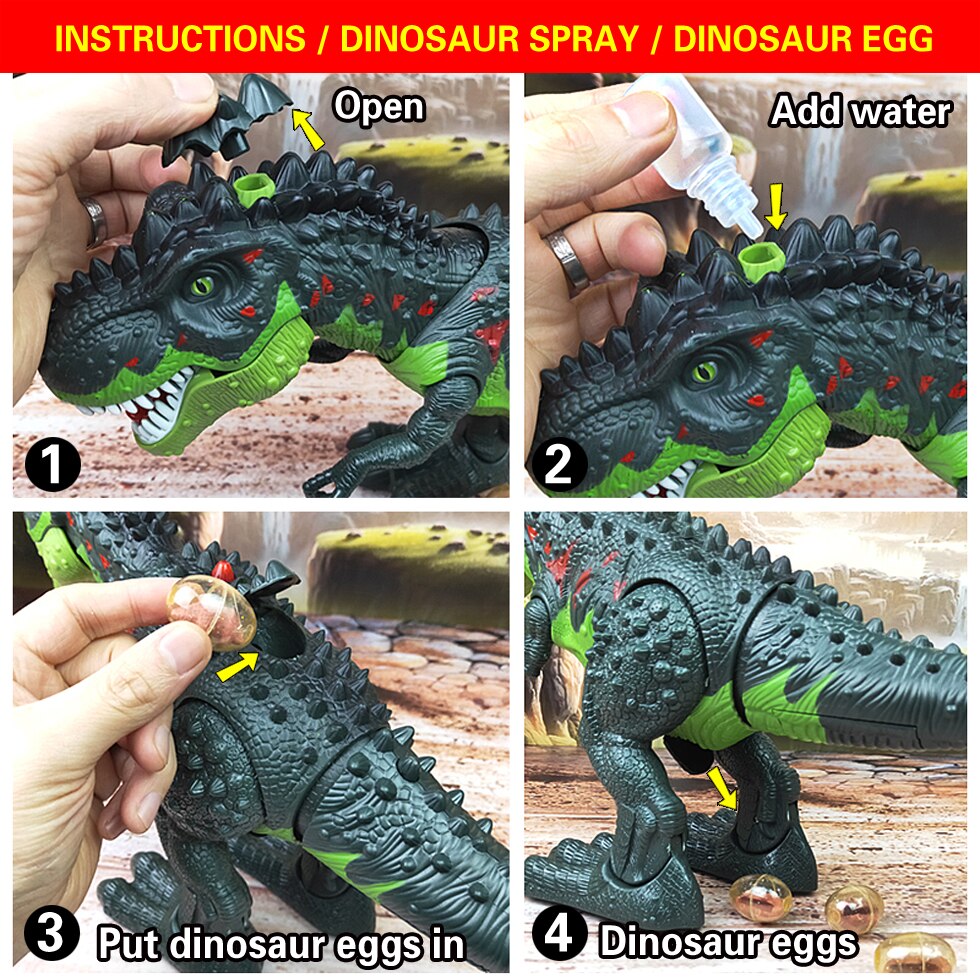 INSTRUCTIONS / DINOSAUR SPRAY / DINOSAUR EGG

Open

1

Add water

2

3 Put dinosaur eggs in

4 Dinosaur eggs