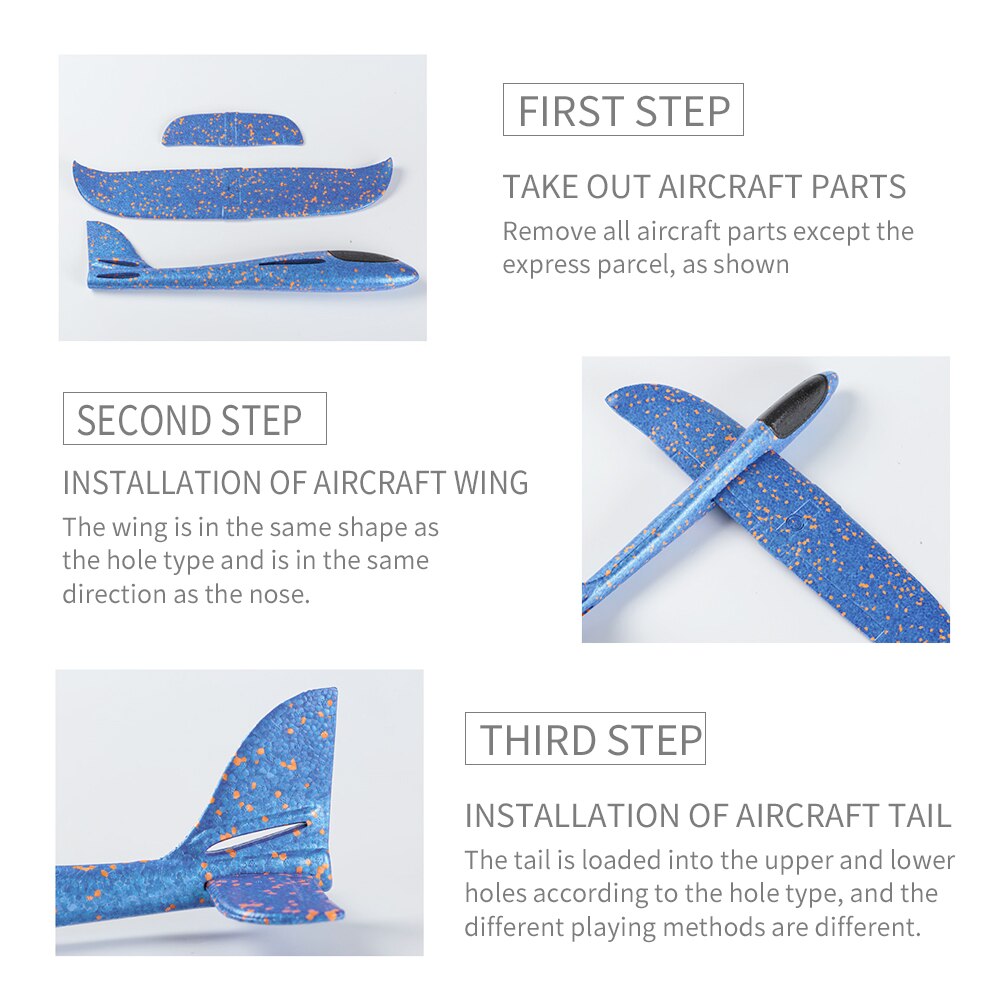 FIRST STEP

TAKE OUT AIRCRAFT PARTS

Remove all aircraft parts except the express parcel, as shown

SECOND STEP

INSTALLATION OF AIRCRAFT WING

The wing is in the same shape as the hole type and is in the same direction as the nose.

THIRD STEP

INSTALLATION OF AIRCRAFT TAIL

The tail is loaded into the upper and lower holes according to the hole type, and the different playing methods are different.