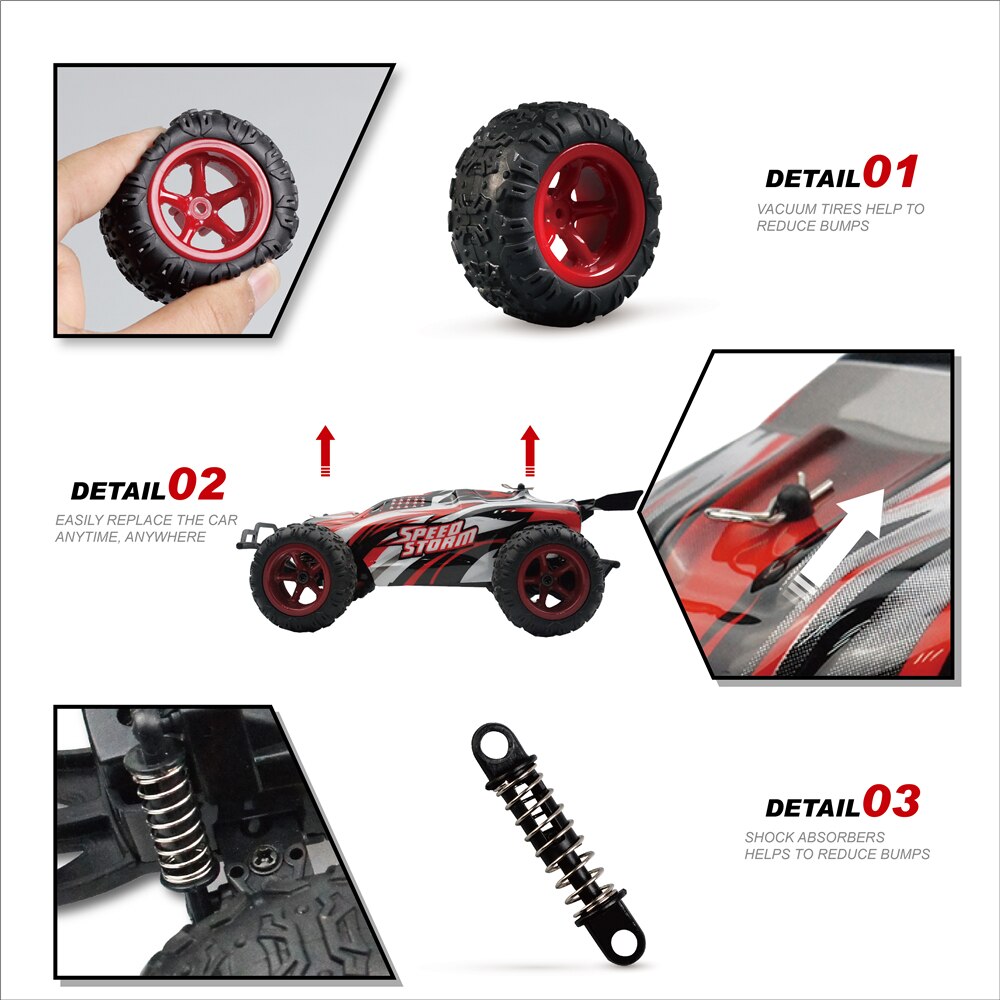 DETAIL01
VACUUM TIRES HELP TO REDUCE BUMPS

DETAIL02
EASILY REPLACE THE CAR ANYTIME, ANYWHERE

SPEED STORM

DETAIL03
SHOCK ABSORBERS HELPS TO REDUCE BUMPS