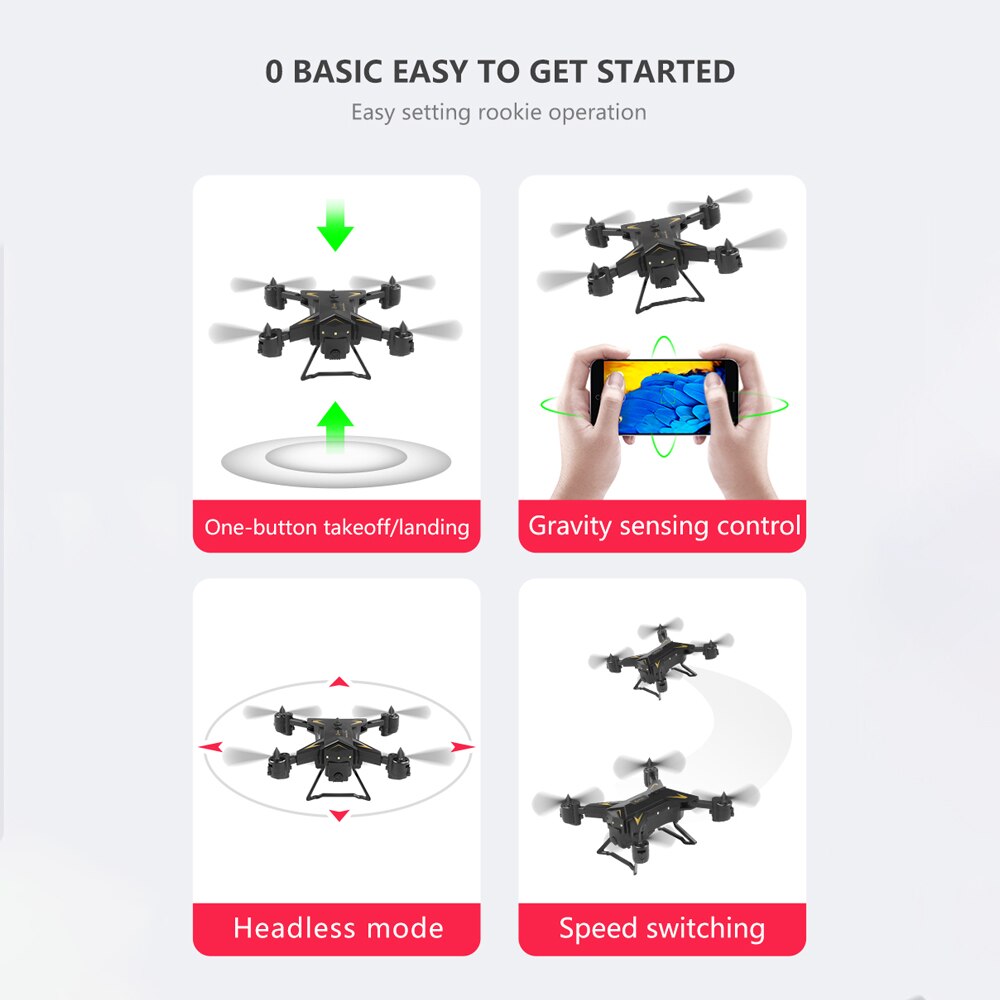 0 BASIC EASY TO GET STARTED
Easy setting rookie operation

One-button takeoff/landing

Gravity sensing control

Headless mode

Speed switching